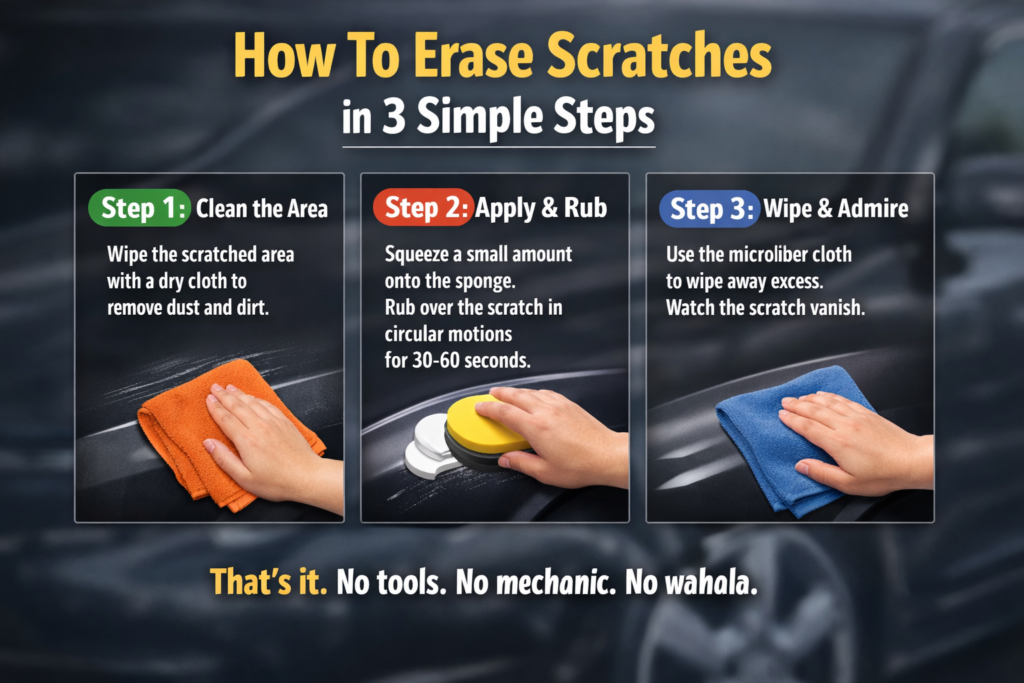 How To Erase Scratches
in 3 Simple Steps

Step 1: Clean the Area
Wipe the scratched area with a dry cloth to remove dust and dirt.

Step 2: Apply & Rub
Squeeze a small amount onto the sponge. Rub over the scratch in circular motions for 30-60 seconds.

Step 3: Wipe & Admire
Use the microliber cloth to wipe away excess. Watch the scratch vanish.

That's it. No tools. No mechanic. No wahala.